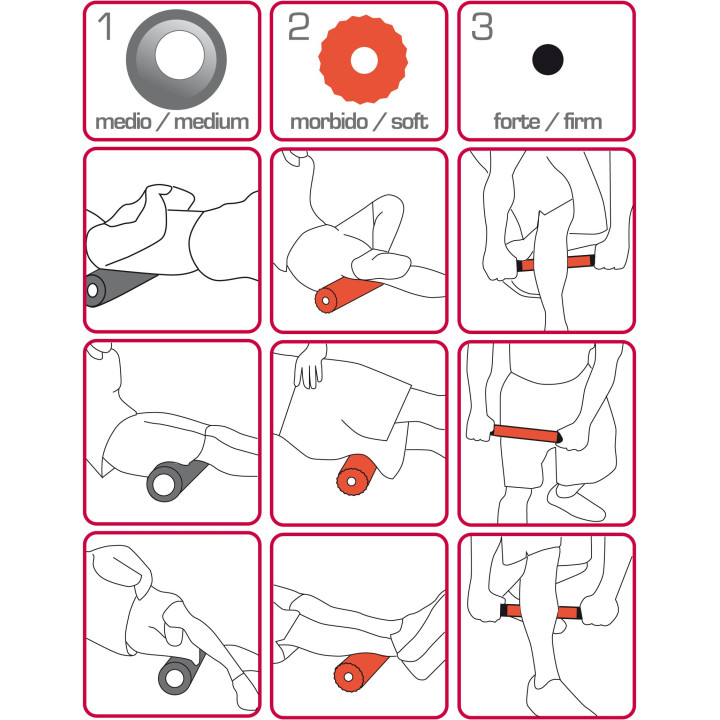 1
medio / medium

2
morbido / soft

3
forte / firm